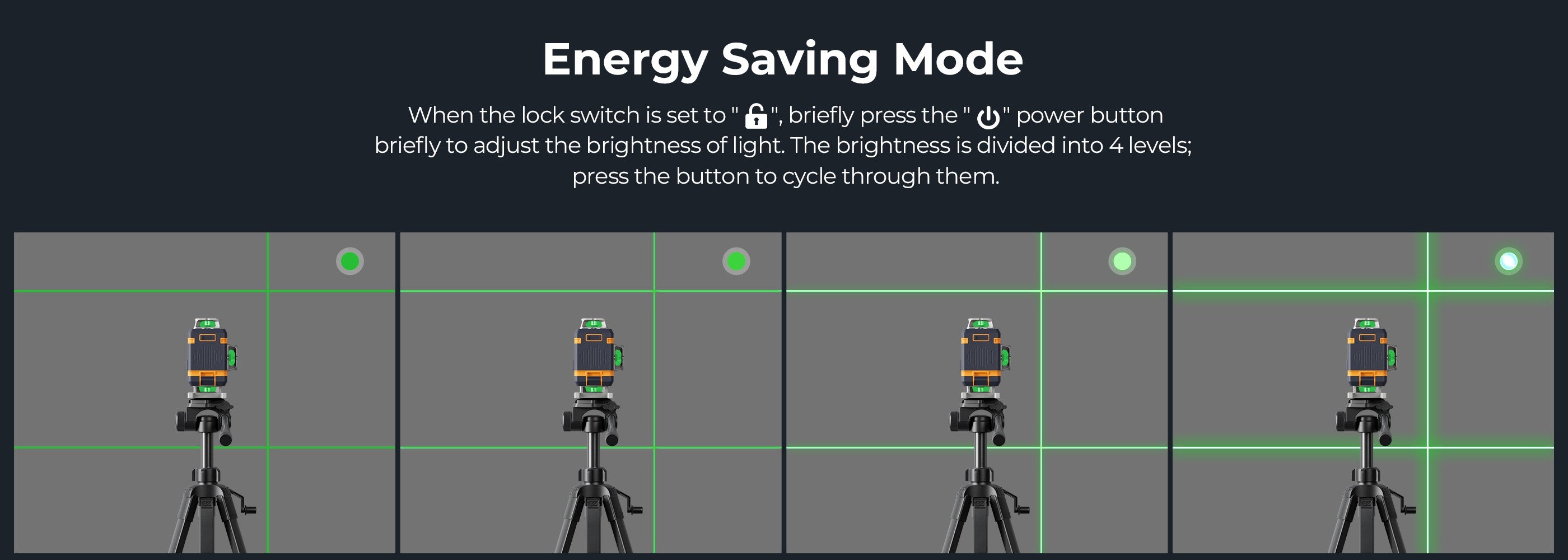 Energy Saving Mode

When the lock switch is set to " ", briefly press the " " power button briefly to adjust the brightness of light. The brightness is divided into 4 levels; press the button to cycle through them.